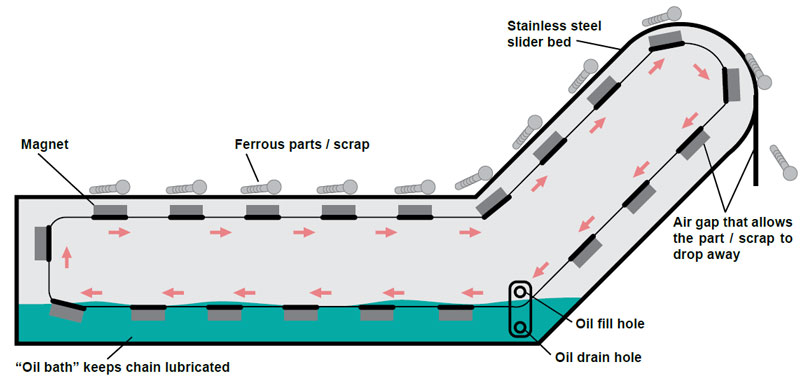 Stainless steel slider bed

Magnet

Ferrous parts / scrap

Air gap that allows the part / scrap to drop away

Oil fill hole

Oil drain hole

“Oil bath” keeps chain lubricated