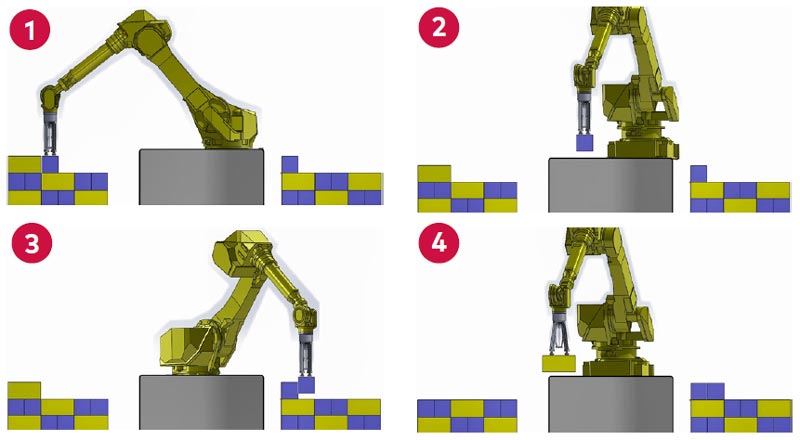 1

2

3

4